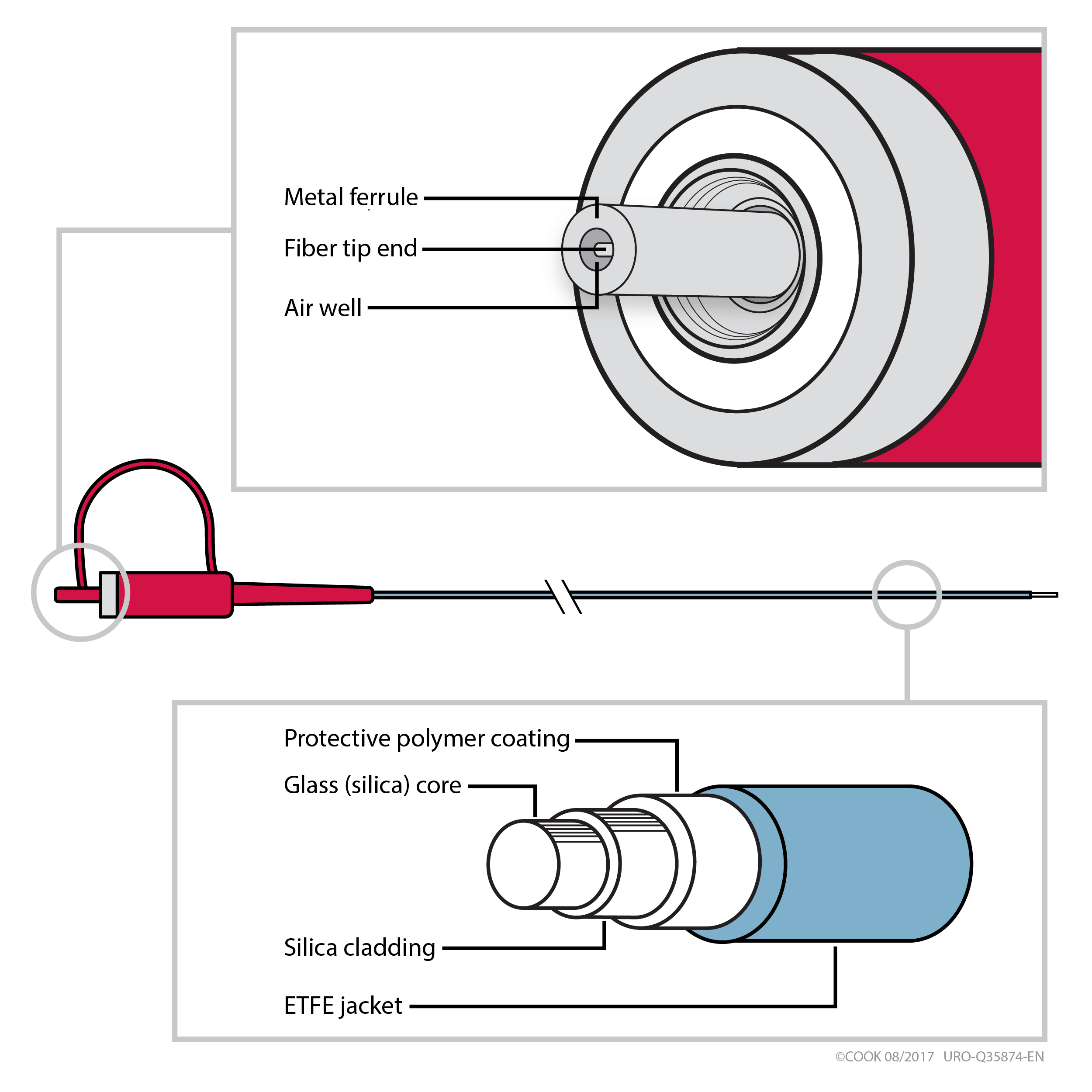 Metal ferrule
Fiber tip end
Air well

Protective polymer coating
Glass (silica) core
Silica cladding
ETFE jacket

©COOK 08/2017 URO-Q35874-EN