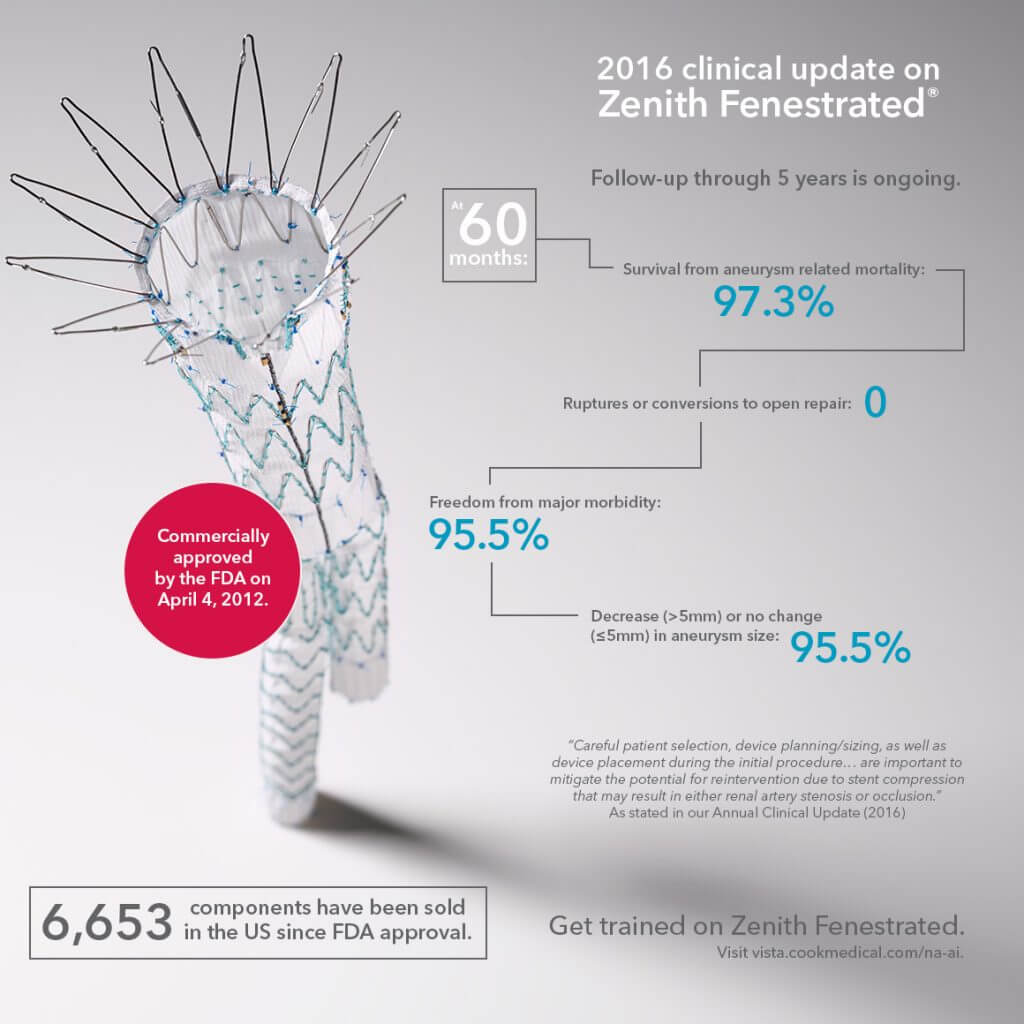 2016 clinical update on Zenith Fenestrated®

Follow-up through 5 years is ongoing.

At 60 months:

Survival from aneurysm related mortality:
97.3%

Ruptures or conversions to open repair: 0

Freedom from major morbidity:
95.5%

Decrease (>5mm) or no change (≤5mm) in aneurysm size: 95.5%

Commercially approved by the FDA on April 4, 2012.

"Careful patient selection, device planning/sizing, as well as device placement during the initial procedure… are important to mitigate the potential for reintervention due to stent compression that may result in either renal artery stenosis or occlusion."
As stated in our Annual Clinical Update (2016)

6,653 components have been sold in the US since FDA approval.

Get trained on Zenith Fenestrated.
Visit vista.cookmedical.com/na-ai.