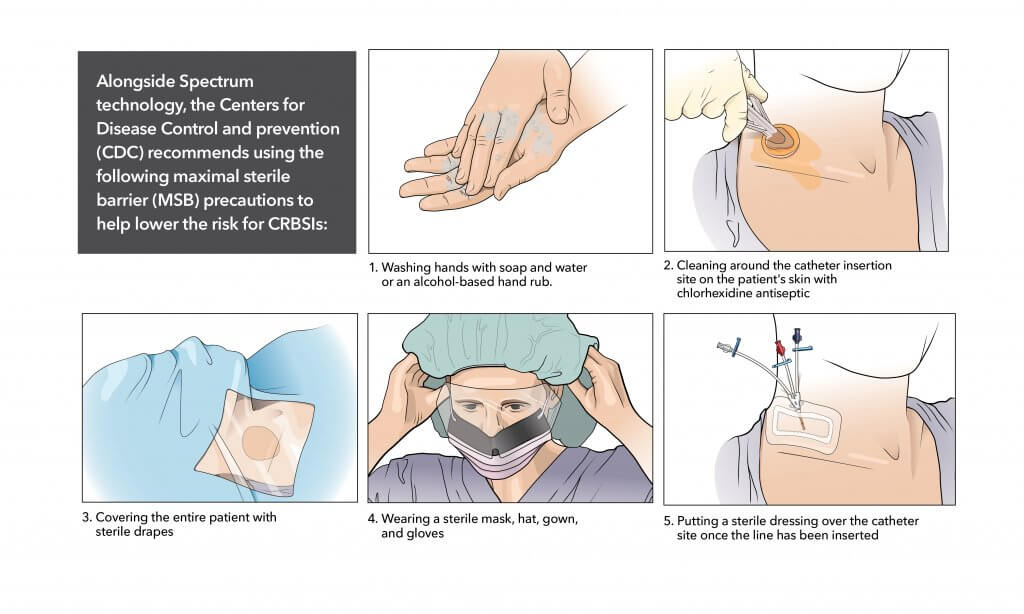 Alongside Spectrum technology, the Centers for Disease Control and prevention (CDC) recommends using the following maximal sterile barrier (MSB) precautions to help lower the risk for CRBSIs:

1. Washing hands with soap and water or an alcohol-based hand rub.

2. Cleaning around the catheter insertion site on the patient's skin with chlorhexidine antiseptic

3. Covering the entire patient with sterile drapes

4. Wearing a sterile mask, hat, gown, and gloves

5. Putting a sterile dressing over the catheter site once the line has been inserted